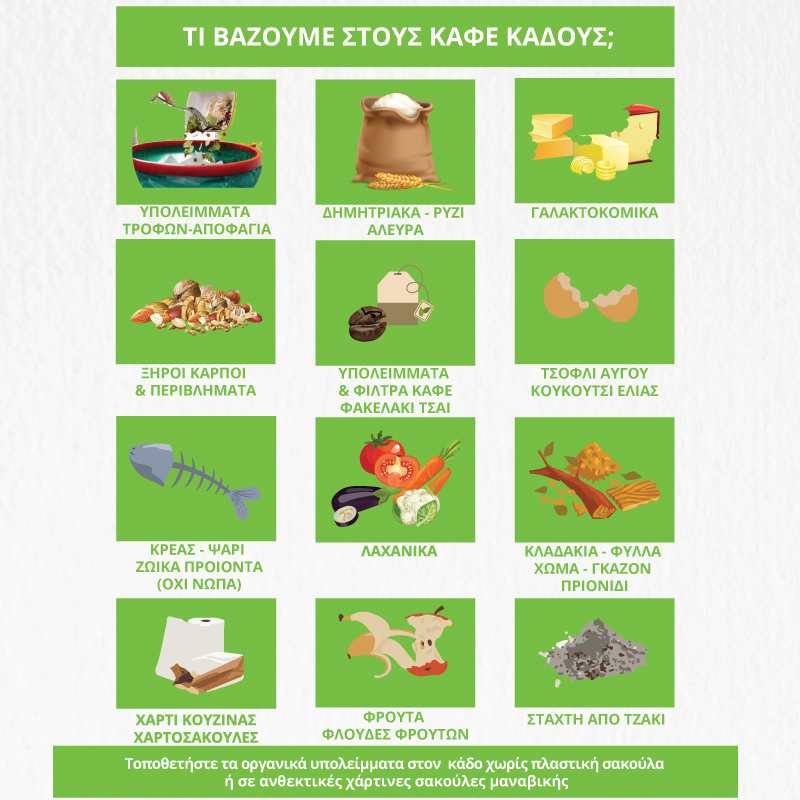 ΤΙ ΒΑΖΟΥΜΕ ΣΤΟΥΣ ΚΑΦΕ ΚΑΔΟΥΣ;

ΥΠΟΛΕΙΜΜΑΤΑ ΤΡΟΦΩΝ-ΑΠΟΦΑΓΙΑ

ΔΗΜΗΤΡΙΑΚΑ - ΡΥΖΙ ΑΛΕΥΡΑ

ΓΑΛΑΚΤΟΚΟΜΙΚΑ

ΞΗΡΟΙ ΚΑΡΠΟΙ & ΠΕΡΙΒΛΗΜΑΤΑ

ΥΠΟΛΕΙΜΜΑΤΑ & ΦΙΛΤΡΑ ΚΑΦΕ ΦΑΚΕΛΑΚΙ ΤΣΑΙ

ΤΣΟΦΛΙ ΑΥΓΟΥ ΚΟΥΚΟΥΤΣΙ ΕΛΙΑΣ

ΚΡΕΑΣ - ΨΑΡΙ ΖΩΙΚΑ ΠΡΟΙΟΝΤΑ (ΟΧΙ ΝΩΠΑ)

ΛΑΧΑΝΙΚΑ

ΚΛΑΔΑΚΙΑ - ΦΥΛΛΑ ΧΩΜΑ - ΓΚΑΖΟΝ ΠΡΙΟΝΙΔΙ

ΧΑΡΤΙ ΚΟΥΖΙΝΑΣ ΧΑΡΤΟΣΑΚΟΥΛΕΣ

ΦΡΟΥΤΑ ΦΛΟΥΔΕΣ ΦΡΟΥΤΩΝ

ΣΤΑΧΤΗ ΑΠΟ ΤΖΑΚΙ

Τοποθετήστε τα οργανικά υπολείμματα στον κάδο χωρίς πλαστική σακούλα ή σε ανθεκτικές χάρτινες σακούλες μαναβικής